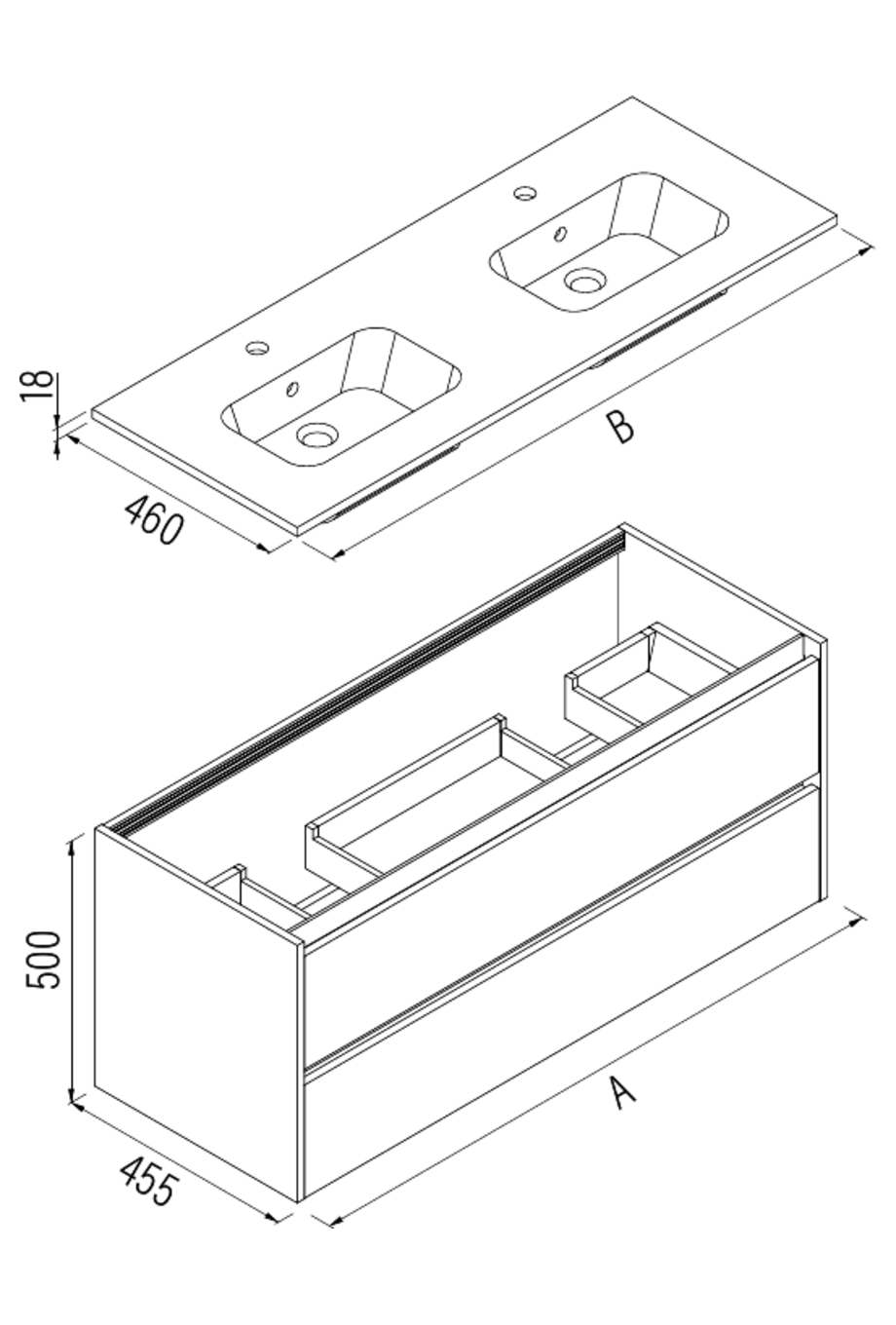 18
460
B
500
455
A